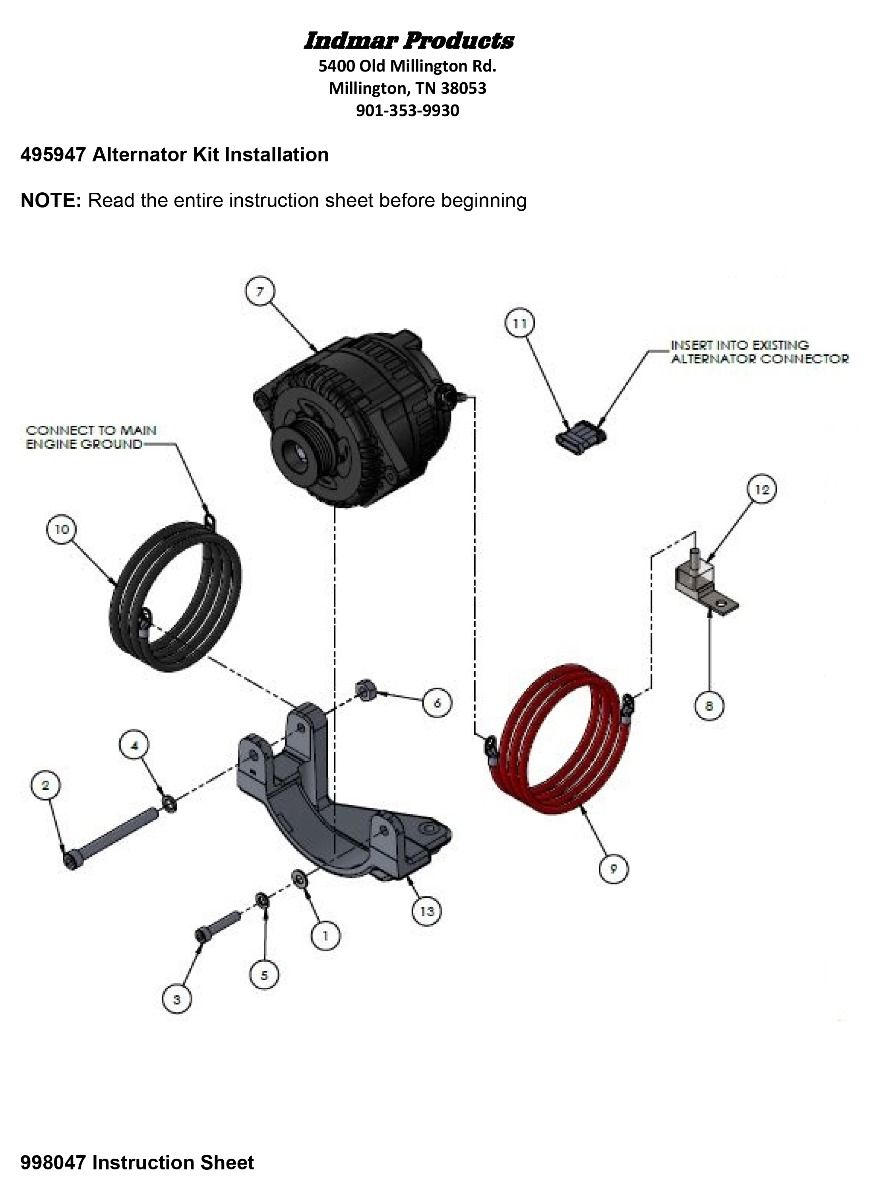 Indmar Products
5400 Old Millington Rd.
Millington, TN 38053
901-353-9930

495947 Alternator Kit Installation

NOTE: Read the entire instruction sheet before beginning

7

11

INSERT INTO EXISTING ALTERNATOR CONNECTOR

CONNECT TO MAIN ENGINE GROUND

10

12

6

8

4

2

9

13

1

5

3

998047 Instruction Sheet