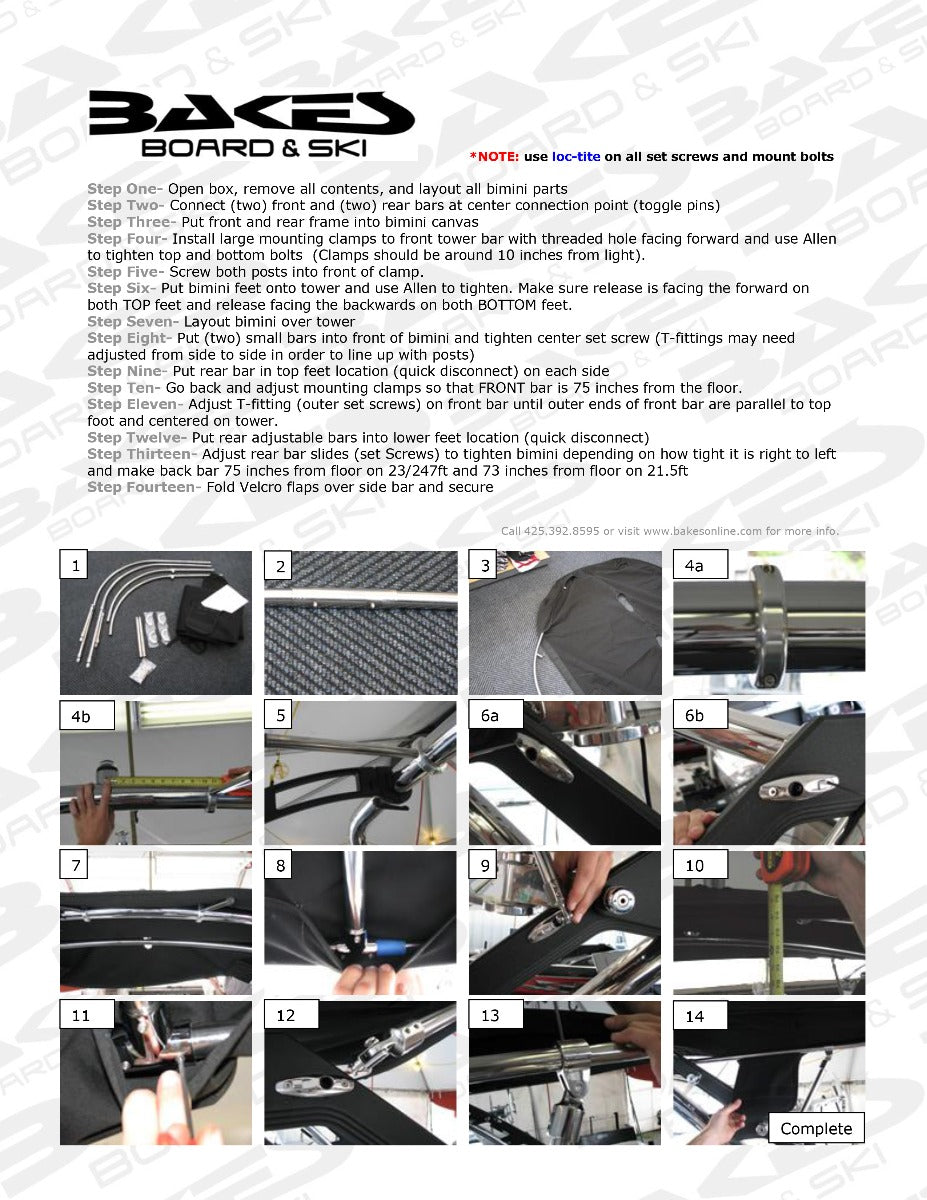 BAKES
BOARD & SKI

*NOTE: use loc-tite on all set screws and mount bolts

Step One- Open box, remove all contents, and layout all bimini parts
Step Two- Connect (two) front and (two) rear bars at center connection point (toggle pins)
Step Three- Put front and rear frame into bimini canvas
Step Four- Install large mounting clamps to front tower bar with threaded hole facing forward and use Allen to tighten top and bottom bolts (Clamps should be around 10 inches from light).
Step Five- Screw both posts into front of clamp.
Step Six- Put bimini feet onto tower and use Allen to tighten. Make sure release is facing the forward on both TOP feet and release facing the backwards on both BOTTOM feet.
Step Seven- Layout bimini over tower
Step Eight- Put (two) small bars into front of bimini and tighten center set screw (T-fittings may need adjusted from side to side in order to line up with posts)
Step Nine- Put rear bar in top feet location (quick disconnect) on each side
Step Ten- Go back and adjust mounting clamps so that FRONT bar is 75 inches from the floor.
Step Eleven- Adjust T-fitting (outer set screws) on front bar until outer ends of front bar are parallel to top foot and centered on tower.
Step Twelve- Put rear adjustable bars into lower feet location (quick disconnect)
Step Thirteen- Adjust rear bar slides (set Screws) to tighten bimini depending on how tight it is right to left and make back bar 75 inches from floor on 23/247ft and 73 inches from floor on 21.5ft
Step Fourteen- Fold Velcro flaps over side bar and secure

Call 425.392.8595 or visit www.bakesonline.com for more info.

1
2
3
4a
4b
5
6a
6b
7
8
9
10
11
12
13
14
Complete