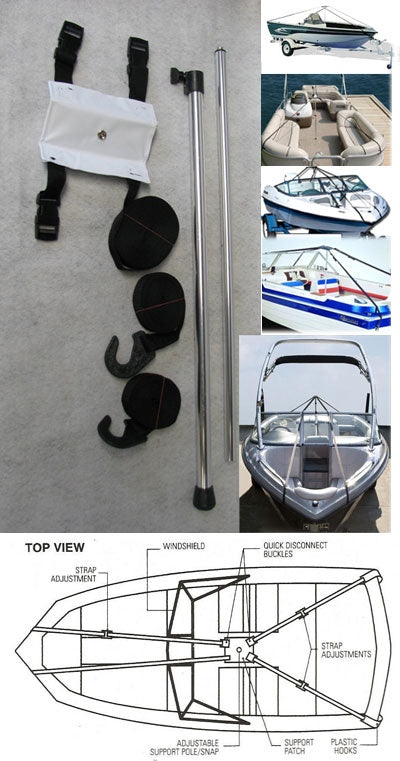 TOP VIEW

STRAP ADJUSTMENT

WINDSHIELD

QUICK DISCONNECT BUCKLES

STRAP ADJUSTMENTS

ADJUSTABLE SUPPORT POLE/SNAP

SUPPORT PATCH

PLASTIC HOOKS