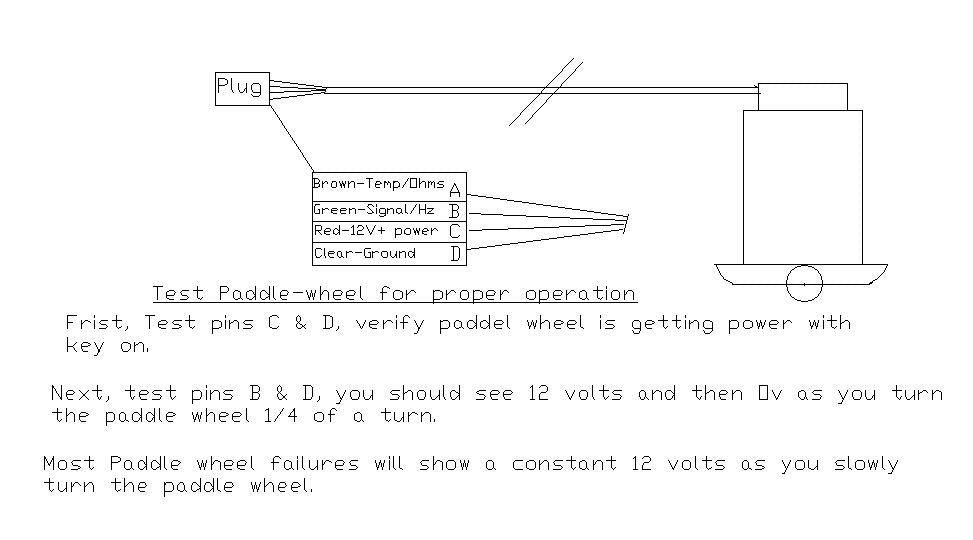 Plug

Brown-Temp/Ohms A
Green-Signal/Hz B
Red-12V+ power C
Clear-Ground D

Test Paddle-wheel for proper operation

Frist, Test pins C & D, verify paddel wheel is getting power with key on.

Next, test pins B & D, you should see 12 volts and then 0v as you turn the paddle wheel 1/4 of a turn.

Most Paddle wheel failures will show a constant 12 volts as you slowly turn the paddle wheel.