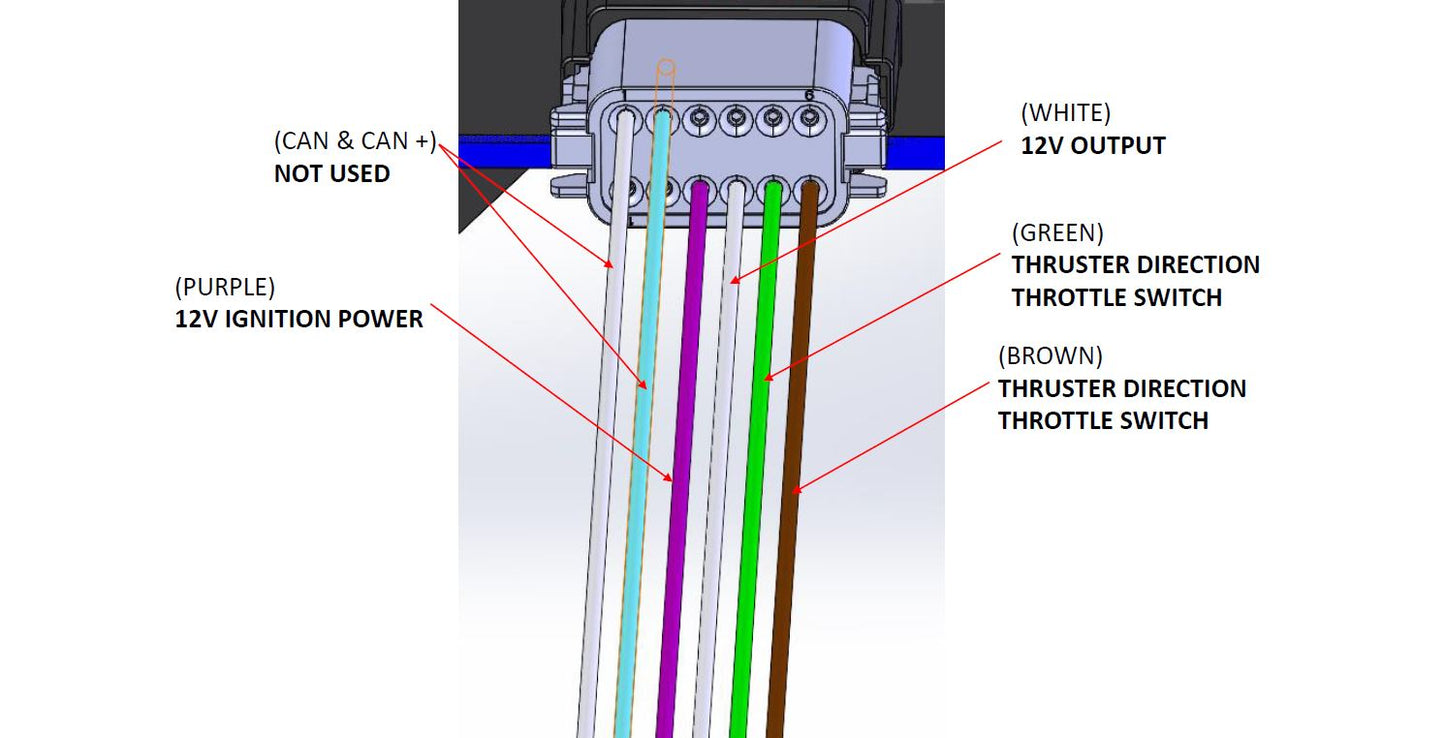 (CAN & CAN +)
NOT USED

(PURPLE)
12V IGNITION POWER

1
6

(WHITE)
12V OUTPUT

(GREEN)
THRUSTER DIRECTION
THROTTLE SWITCH

(BROWN)
THRUSTER DIRECTION
THROTTLE SWITCH